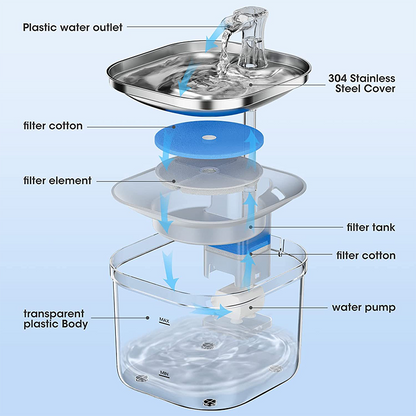 Plastic water outlet

304 Stainless Steel Cover

filter cotton

filter element

filter tank

filter cotton

water pump

transparent plastic Body

MAX

MIN