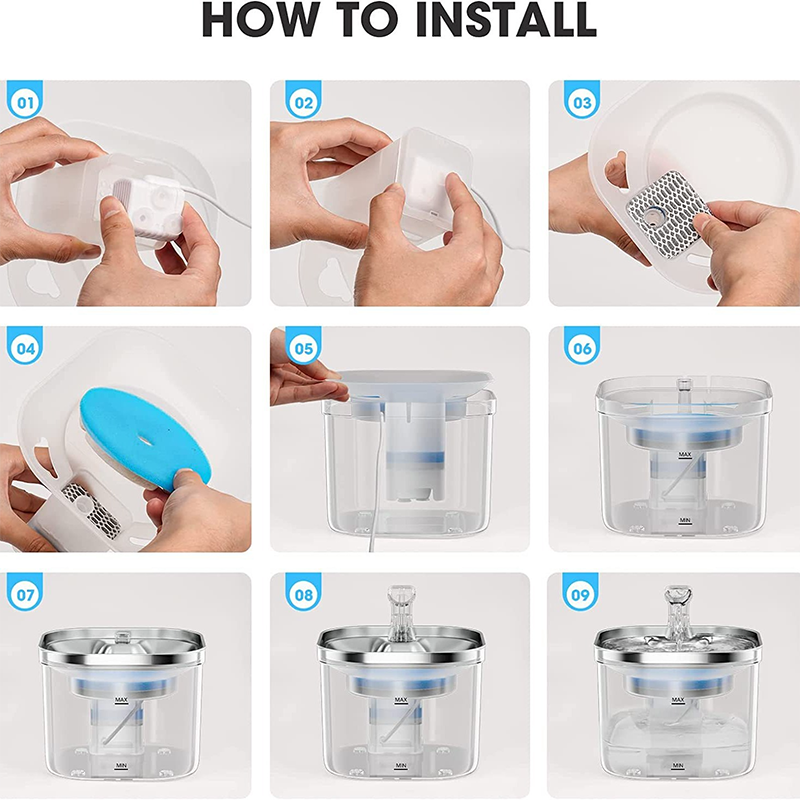 HOW TO INSTALL

01

02

03

04

05

06

MAX

MIN

07

MAX

MIN

08

MAX

MIN

09

MAX

MIN